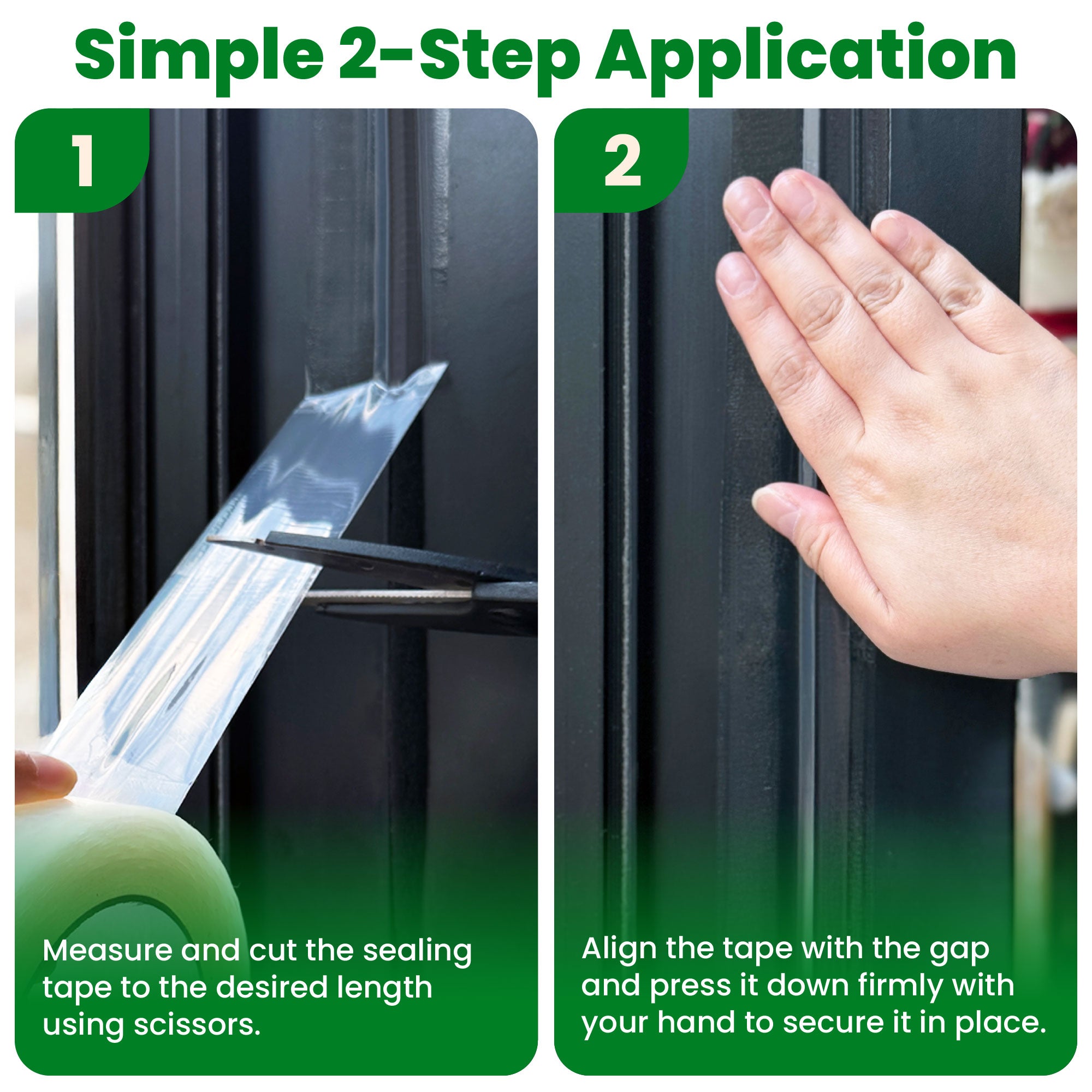 Simple 2-Step Application

1

Measure and cut the sealing tape to the desired length using scissors.

2

Align the tape with the gap and press it down firmly with your hand to secure it in place.