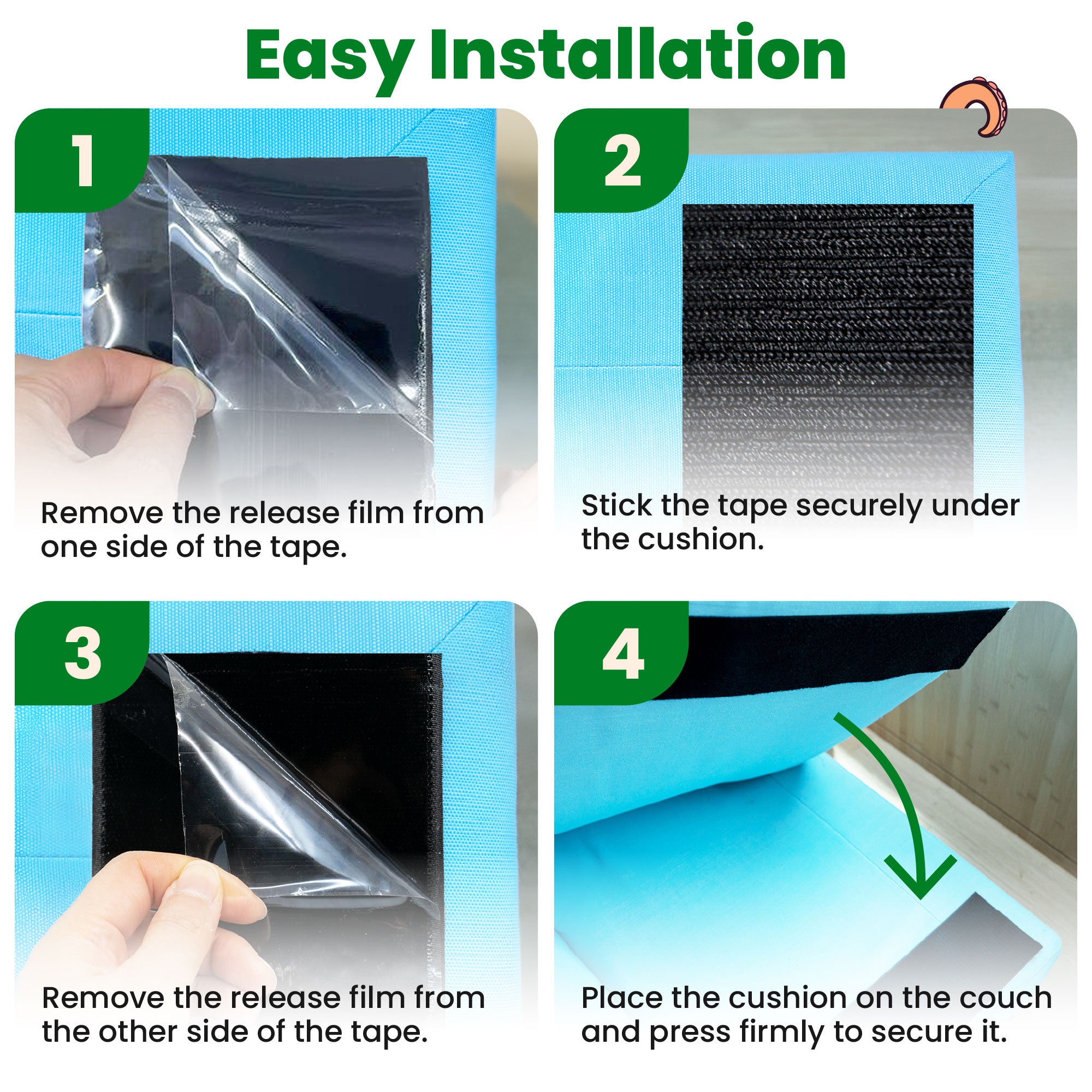 Easy Installation

1

Remove the release film from one side of the tape.

2

Stick the tape securely under the cushion.

3

Remove the release film from the other side of the tape.

4

Place the cushion on the couch and press firmly to secure it.