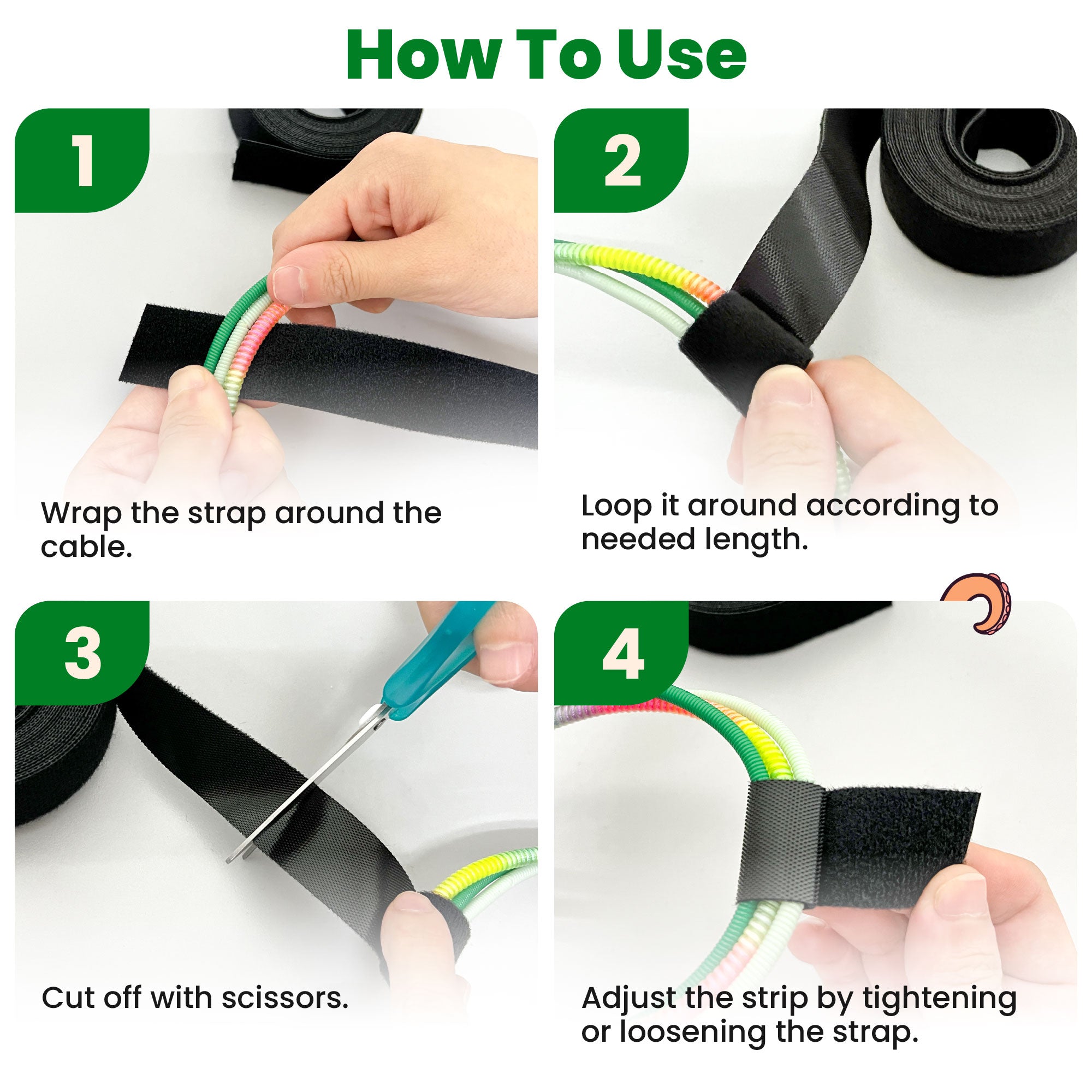 How To Use

1

Wrap the strap around the cable.

2

Loop it around according to needed length.

3

Cut off with scissors.

4

Adjust the strip by tightening or loosening the strap.