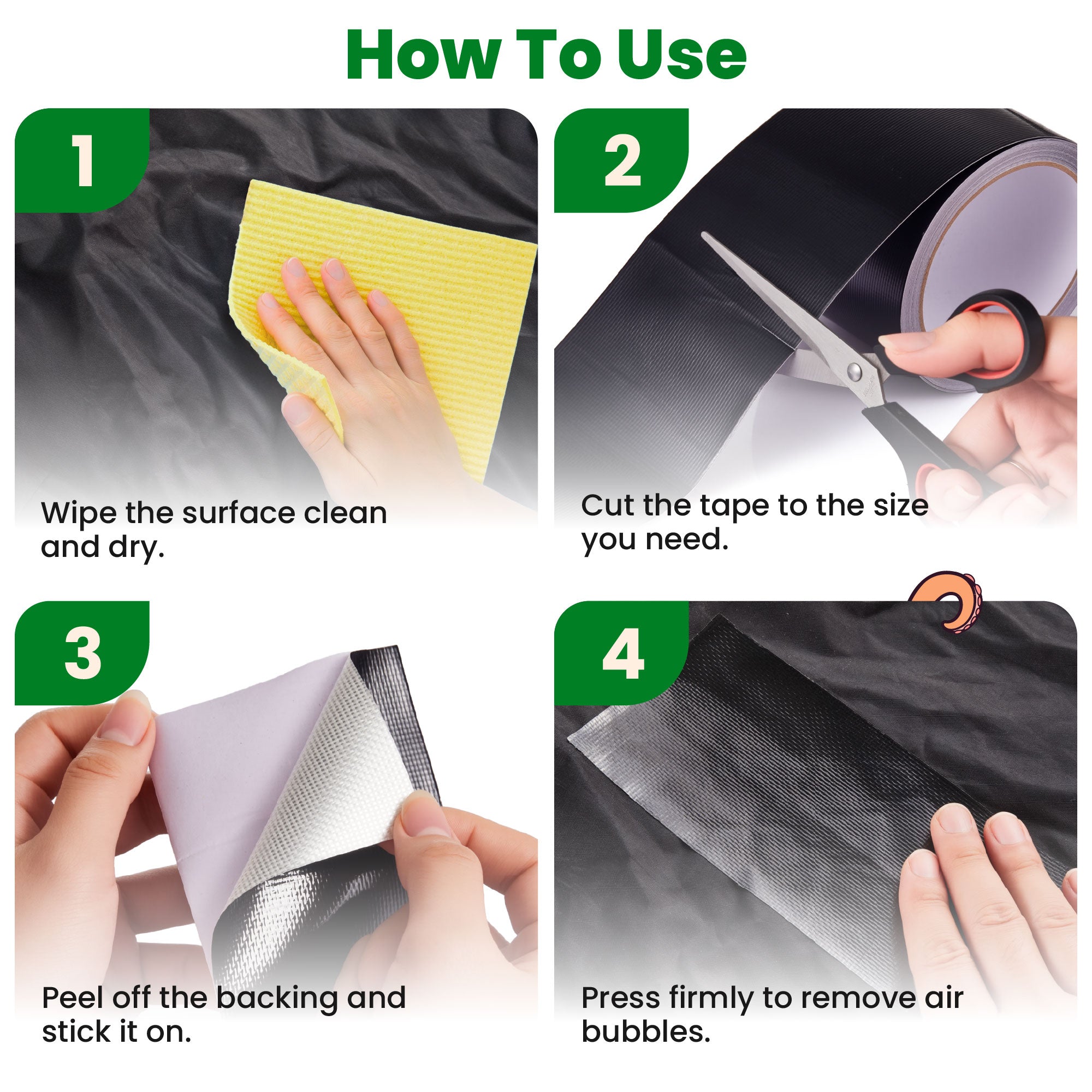 How To Use

1

Wipe the surface clean and dry.

2

Cut the tape to the size you need.

3

Peel off the backing and stick it on.

4

Press firmly to remove air bubbles.