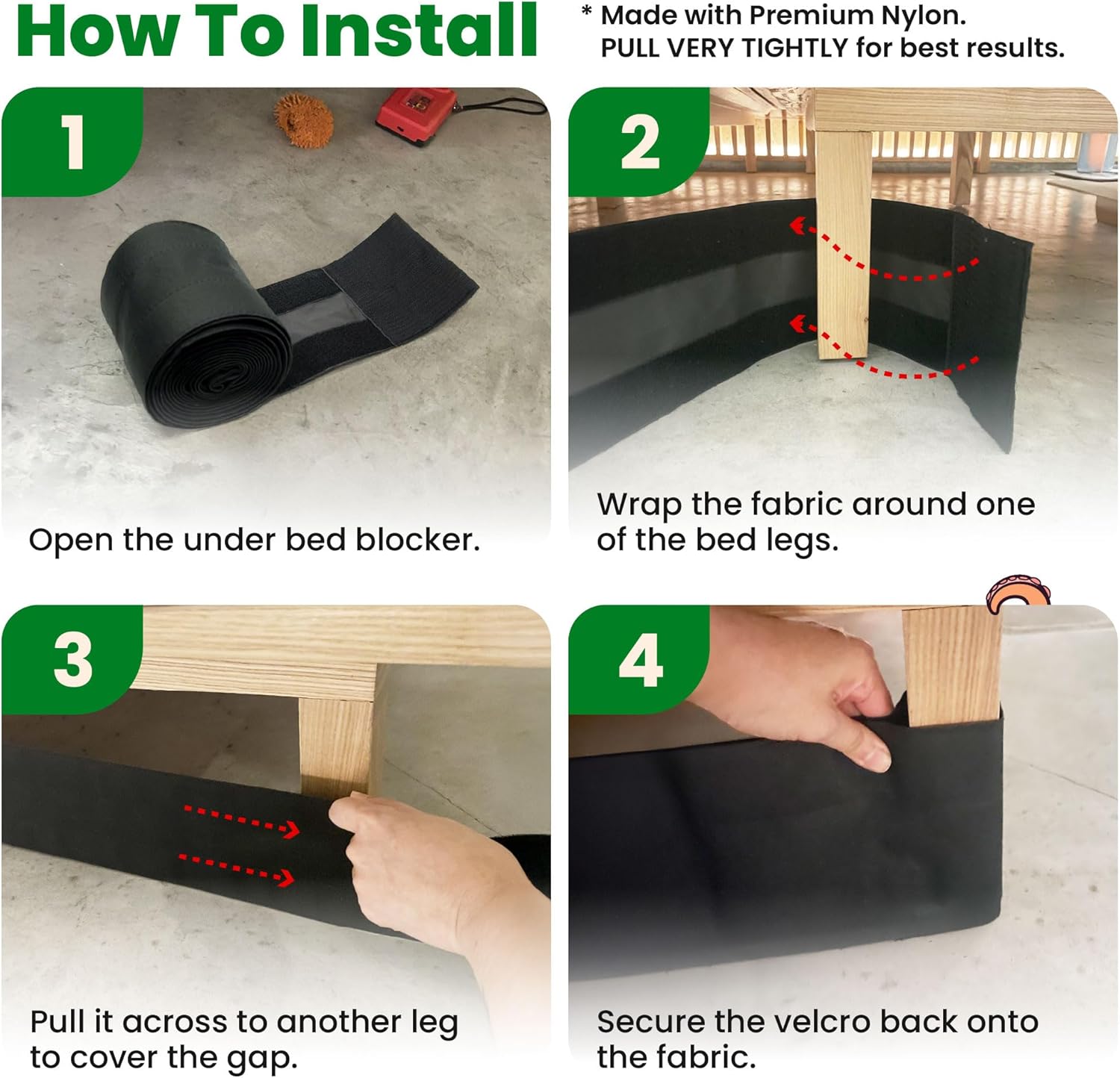 How To Install

* Made with Premium Nylon.
PULL VERY TIGHTLY for best results.

1

Open the under bed blocker.

2

Wrap the fabric around one of the bed legs.

3

Pull it across to another leg to cover the gap.

4

Secure the velcro back onto the fabric.