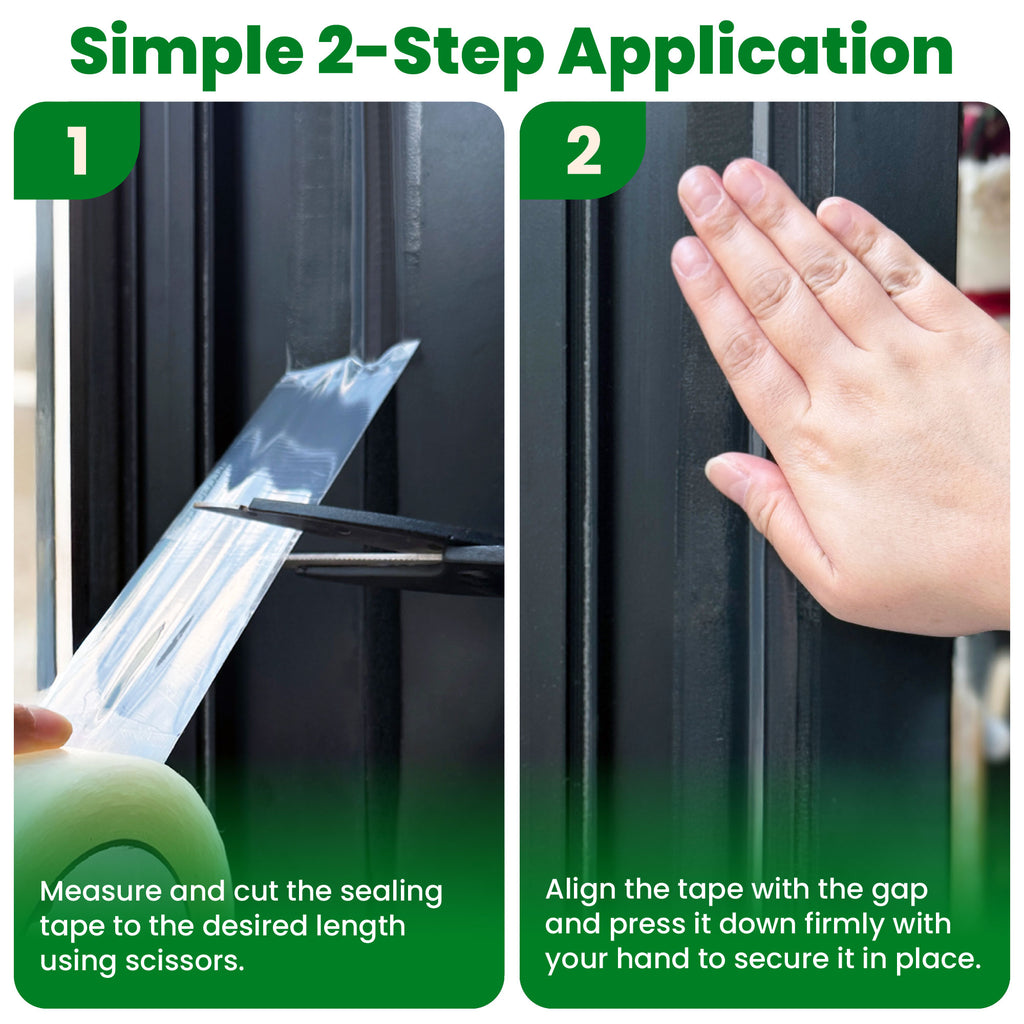 Simple 2-Step Application

1

Measure and cut the sealing tape to the desired length using scissors.

2

Align the tape with the gap and press it down firmly with your hand to secure it in place.