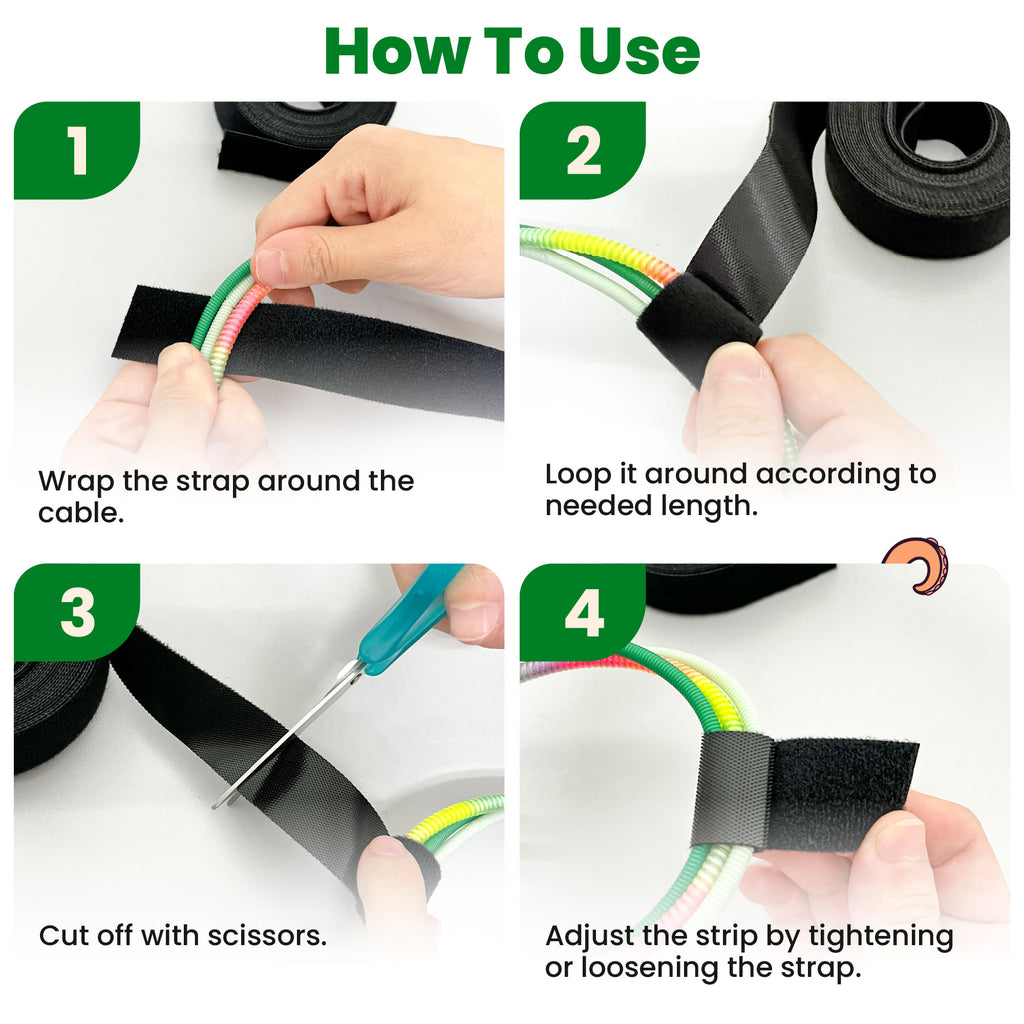 How To Use

1

Wrap the strap around the cable.

2

Loop it around according to needed length.

3

Cut off with scissors.

4

Adjust the strip by tightening or loosening the strap.