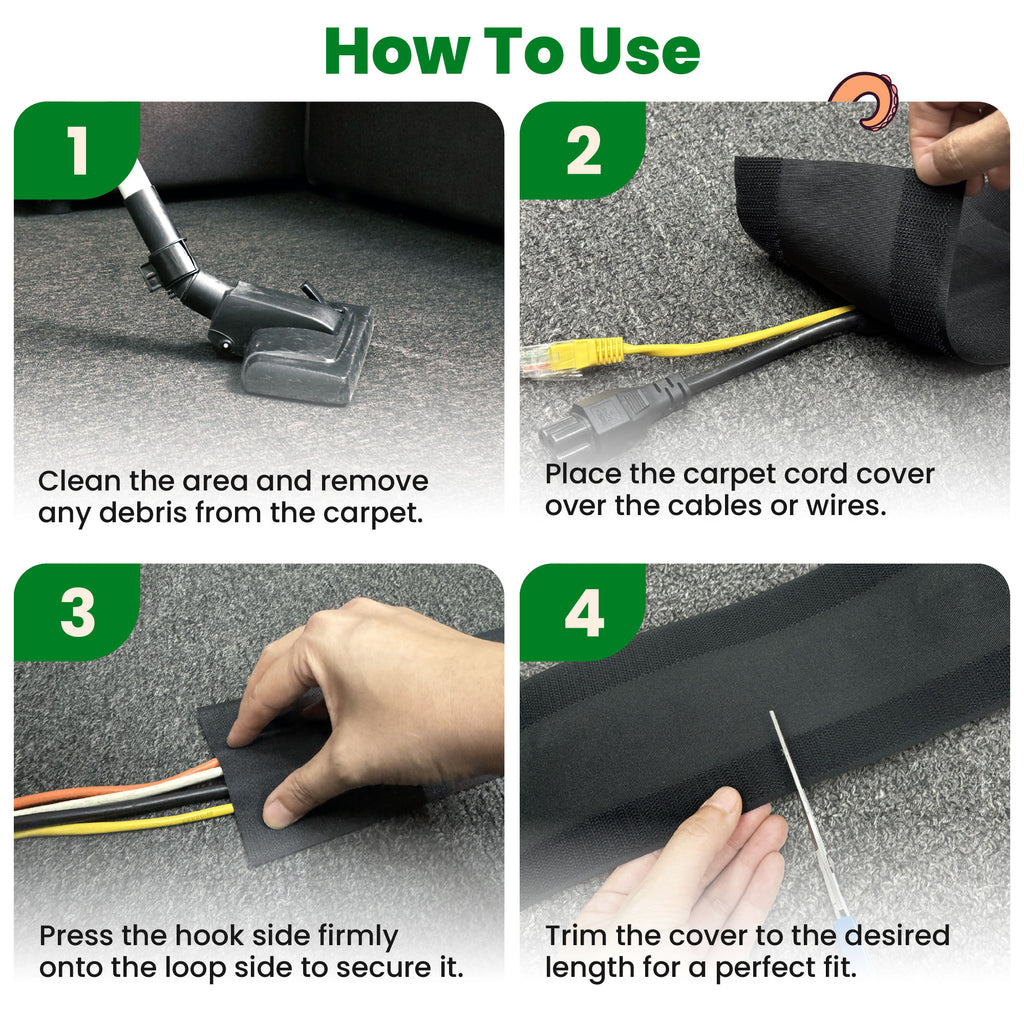 How To Use

1

Clean the area and remove any debris from the carpet.

2

Place the carpet cord cover over the cables or wires.

3

Press the hook side firmly onto the loop side to secure it.

4

Trim the cover to the desired length for a perfect fit.