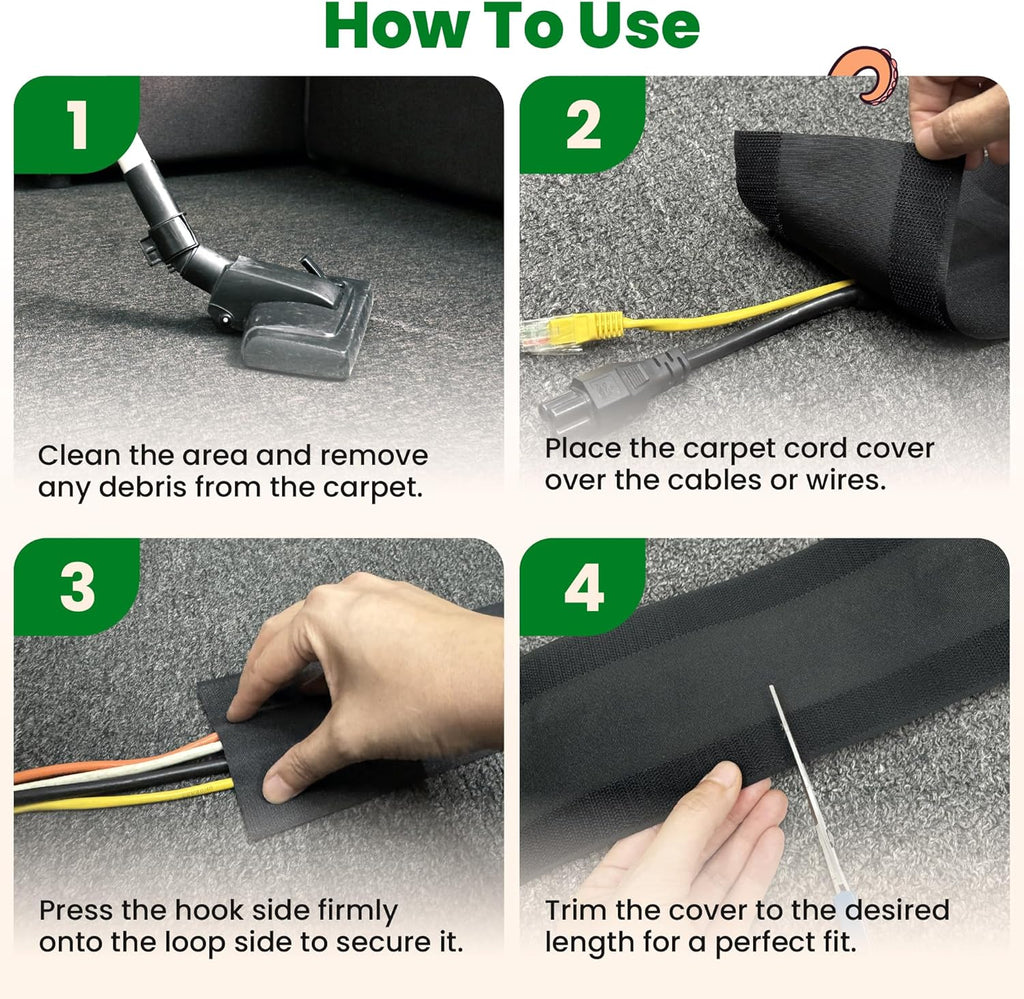 How To Use

1

Clean the area and remove any debris from the carpet.

2

Place the carpet cord cover over the cables or wires.

3

Press the hook side firmly onto the loop side to secure it.

4

Trim the cover to the desired length for a perfect fit.