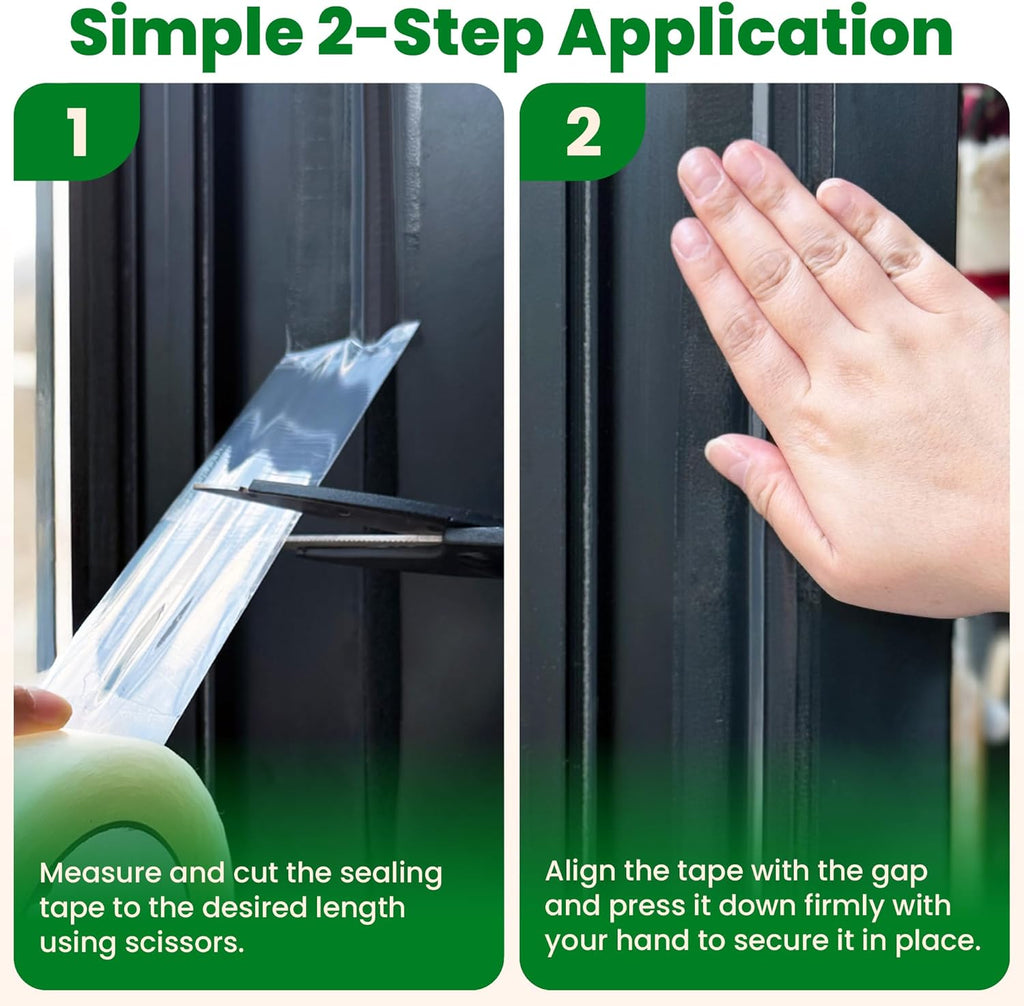 Simple 2-Step Application

1

Measure and cut the sealing tape to the desired length using scissors.

2

Align the tape with the gap and press it down firmly with your hand to secure it in place.