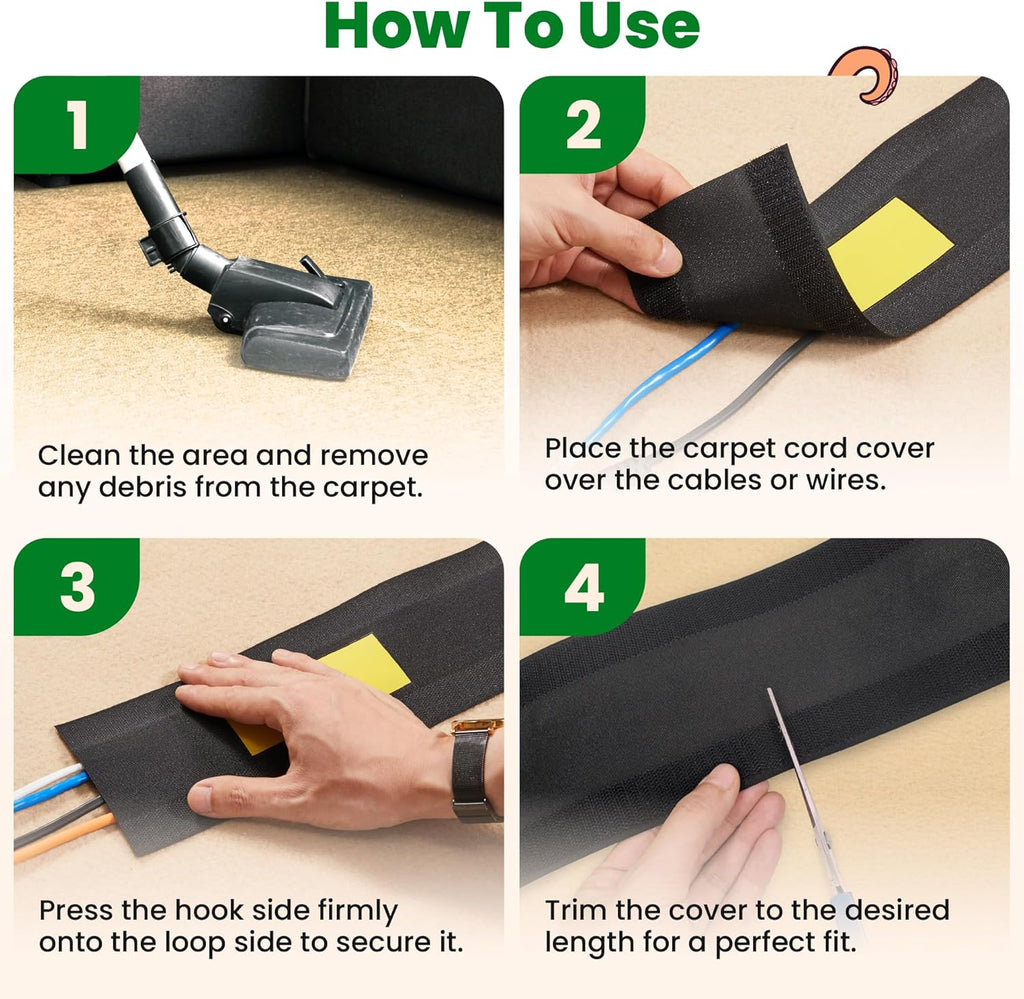 How To Use

1

Clean the area and remove any debris from the carpet.

2

Place the carpet cord cover over the cables or wires.

3

Press the hook side firmly onto the loop side to secure it.

4

Trim the cover to the desired length for a perfect fit.