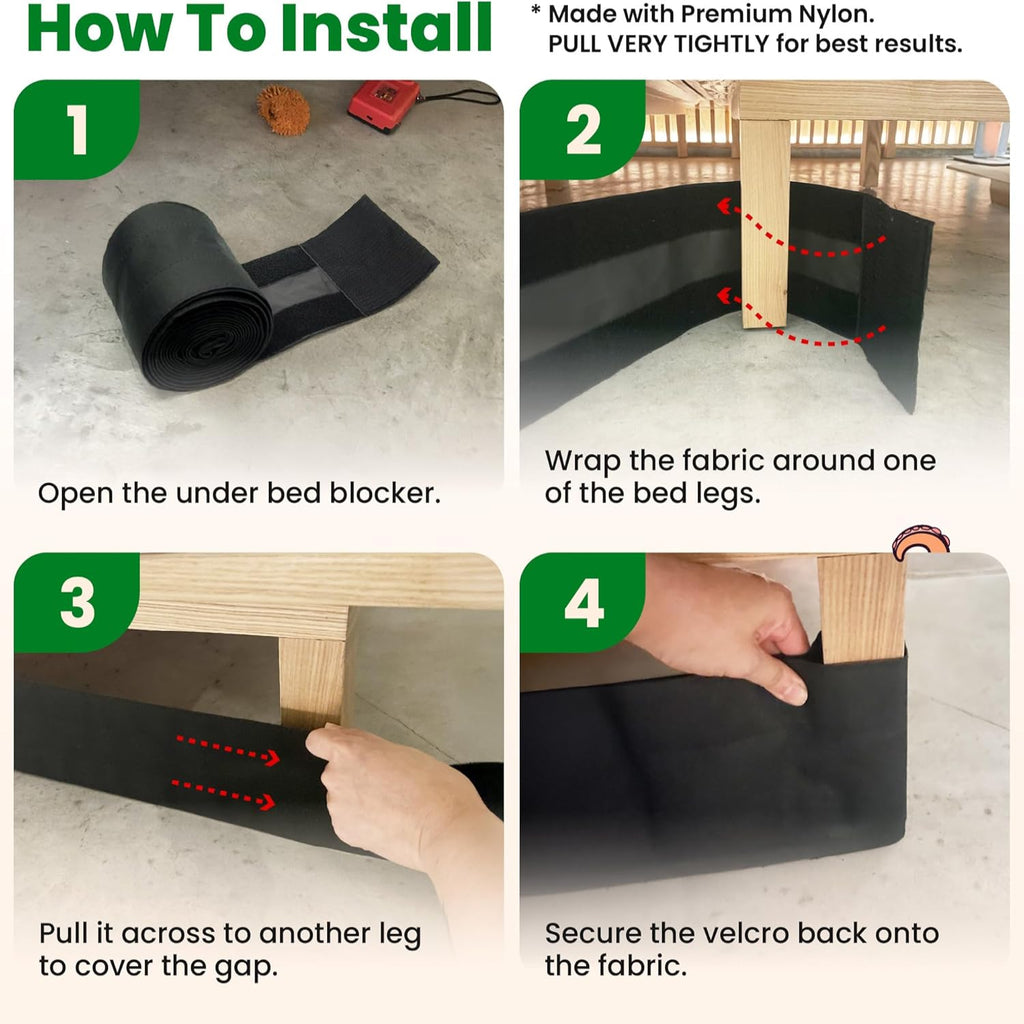 How To Install

* Made with Premium Nylon.
PULL VERY TIGHTLY for best results.

1

Open the under bed blocker.

2

Wrap the fabric around one of the bed legs.

3

Pull it across to another leg to cover the gap.

4

Secure the velcro back onto the fabric.