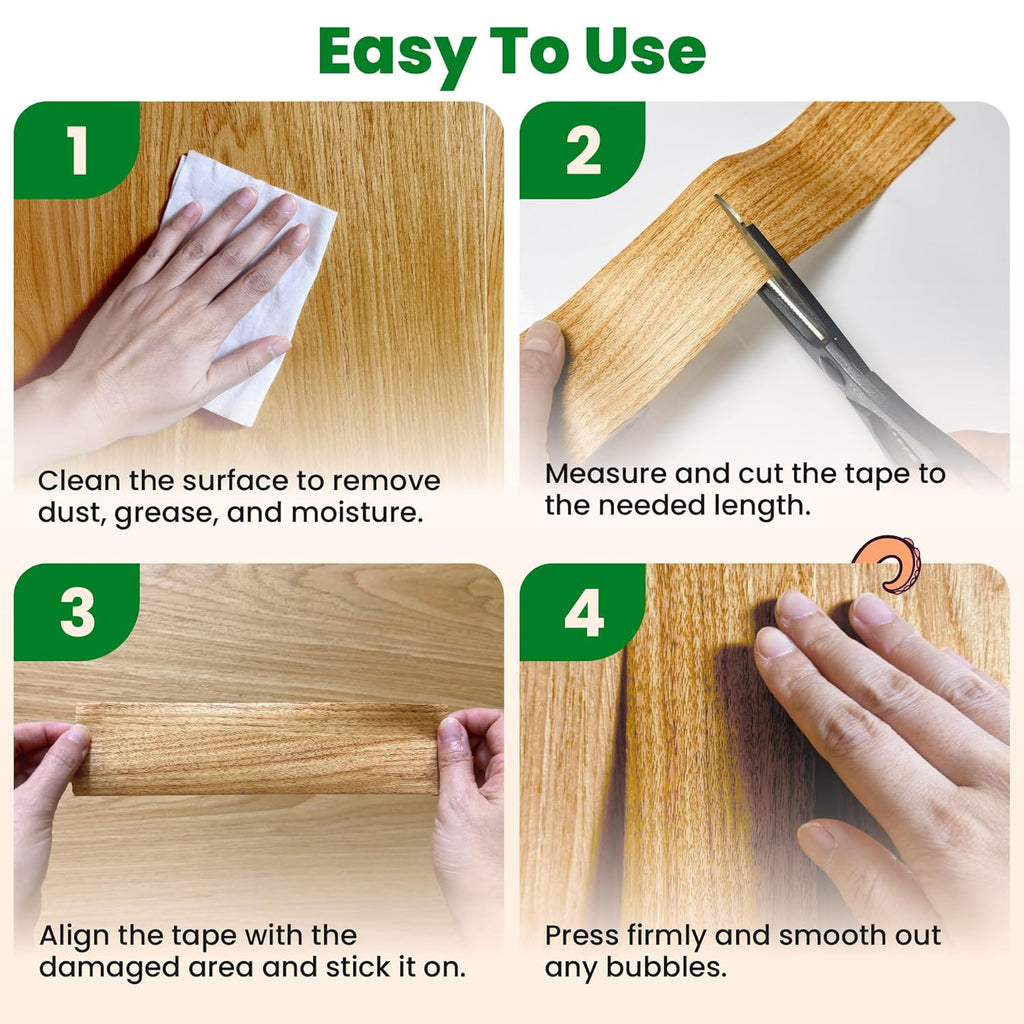 Easy To Use

1

Clean the surface to remove dust, grease, and moisture.

2

Measure and cut the tape to the needed length.

3

Align the tape with the damaged area and stick it on.

4

Press firmly and smooth out any bubbles.