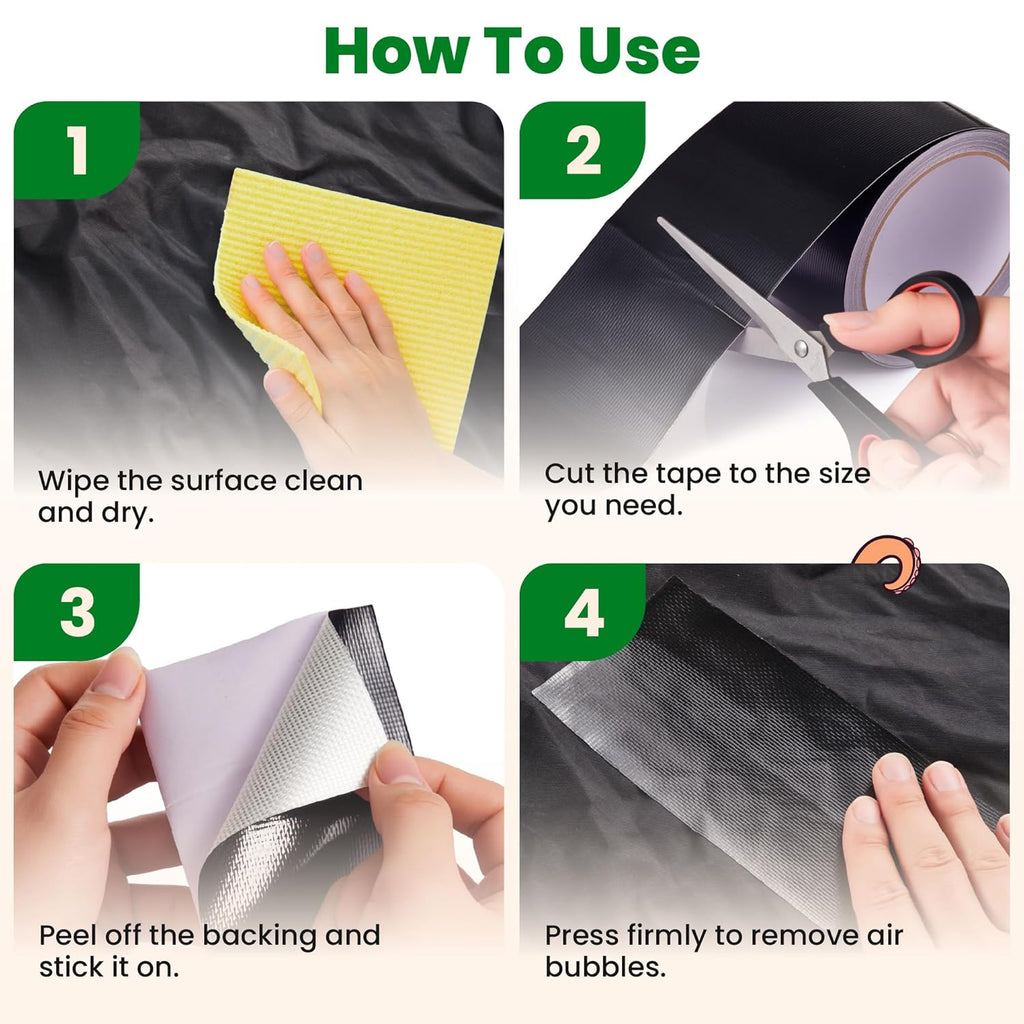 How To Use

1

Wipe the surface clean and dry.

2

Cut the tape to the size you need.

3

Peel off the backing and stick it on.

4

Press firmly to remove air bubbles.