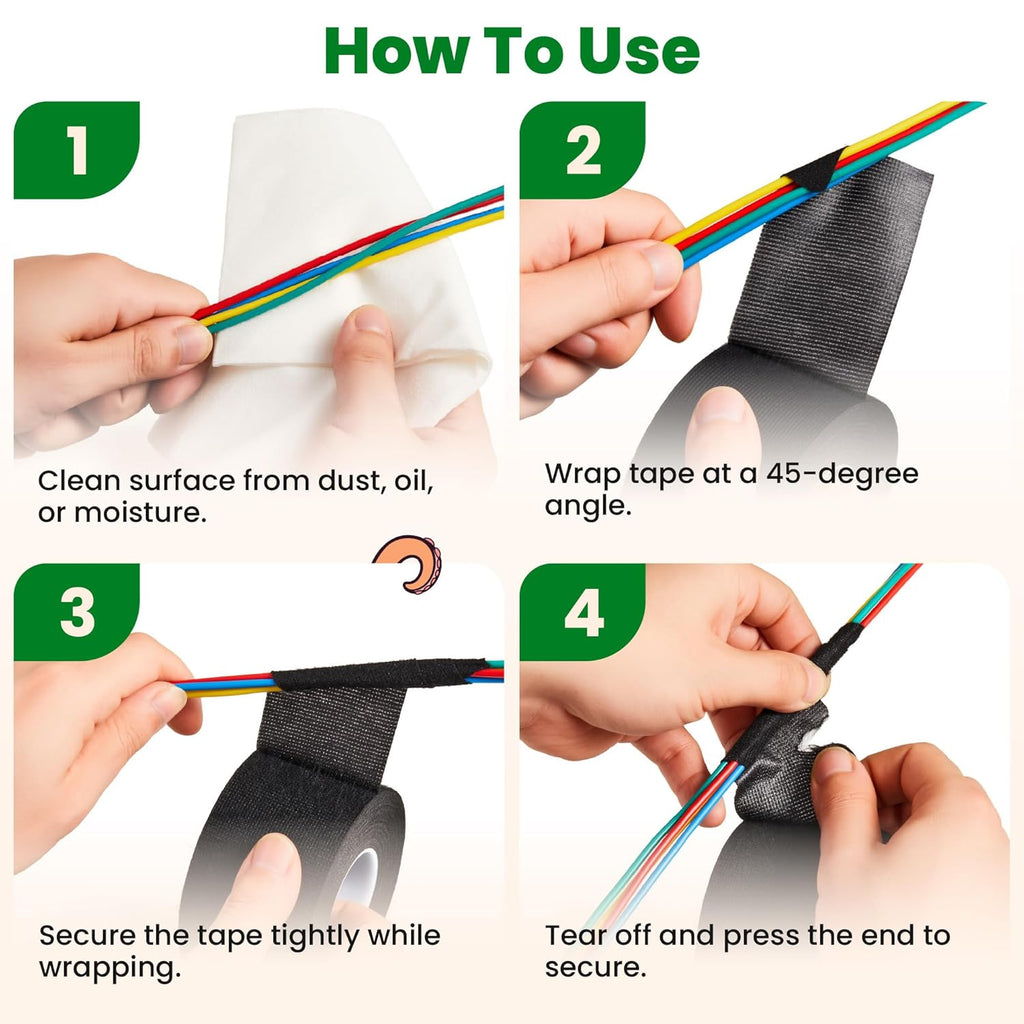 How To Use

1

Clean surface from dust, oil, or moisture.

2

Wrap tape at a 45-degree angle.

3

Secure the tape tightly while wrapping.

4

Tear off and press the end to secure.