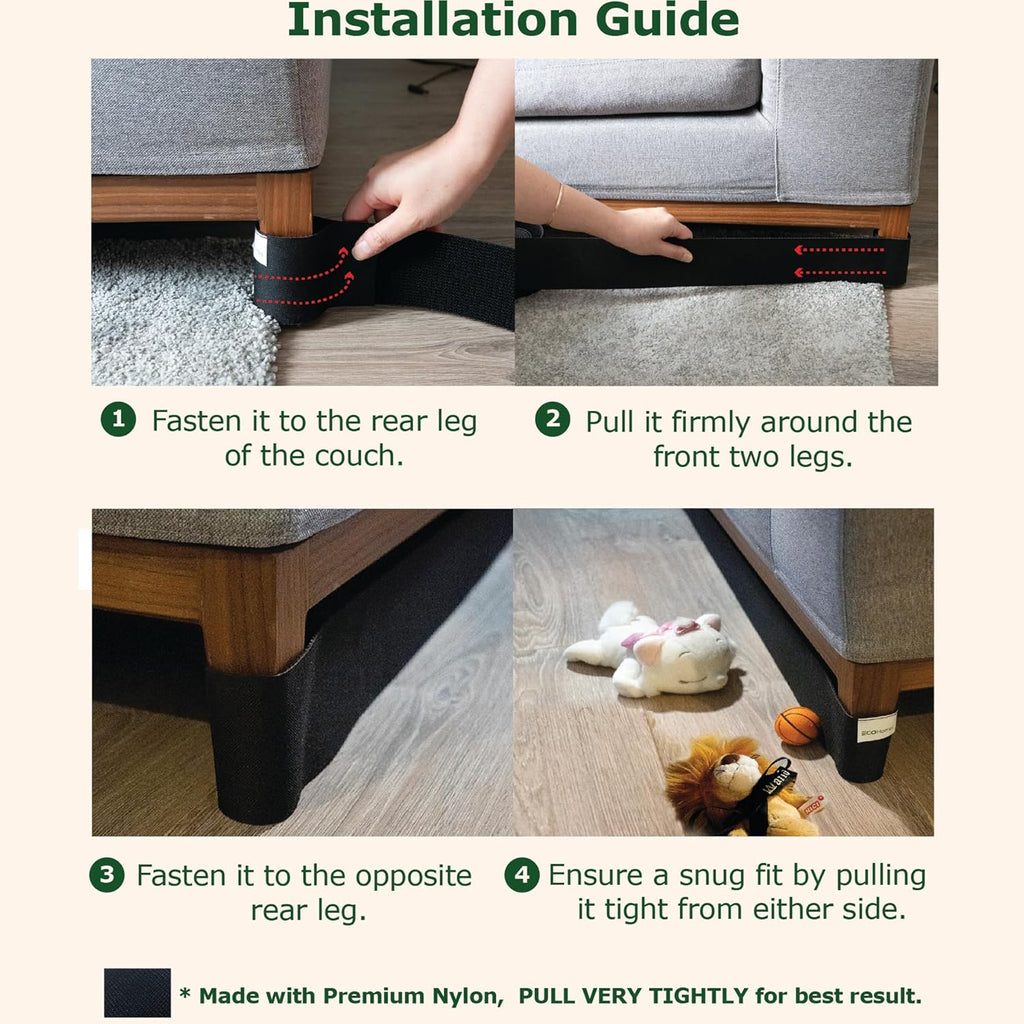 Installation Guide

1 Fasten it to the rear leg of the couch.

2 Pull it firmly around the front two legs.

3 Fasten it to the opposite rear leg.

4 Ensure a snug fit by pulling it tight from either side.

* Made with Premium Nylon, PULL VERY TIGHTLY for best result.