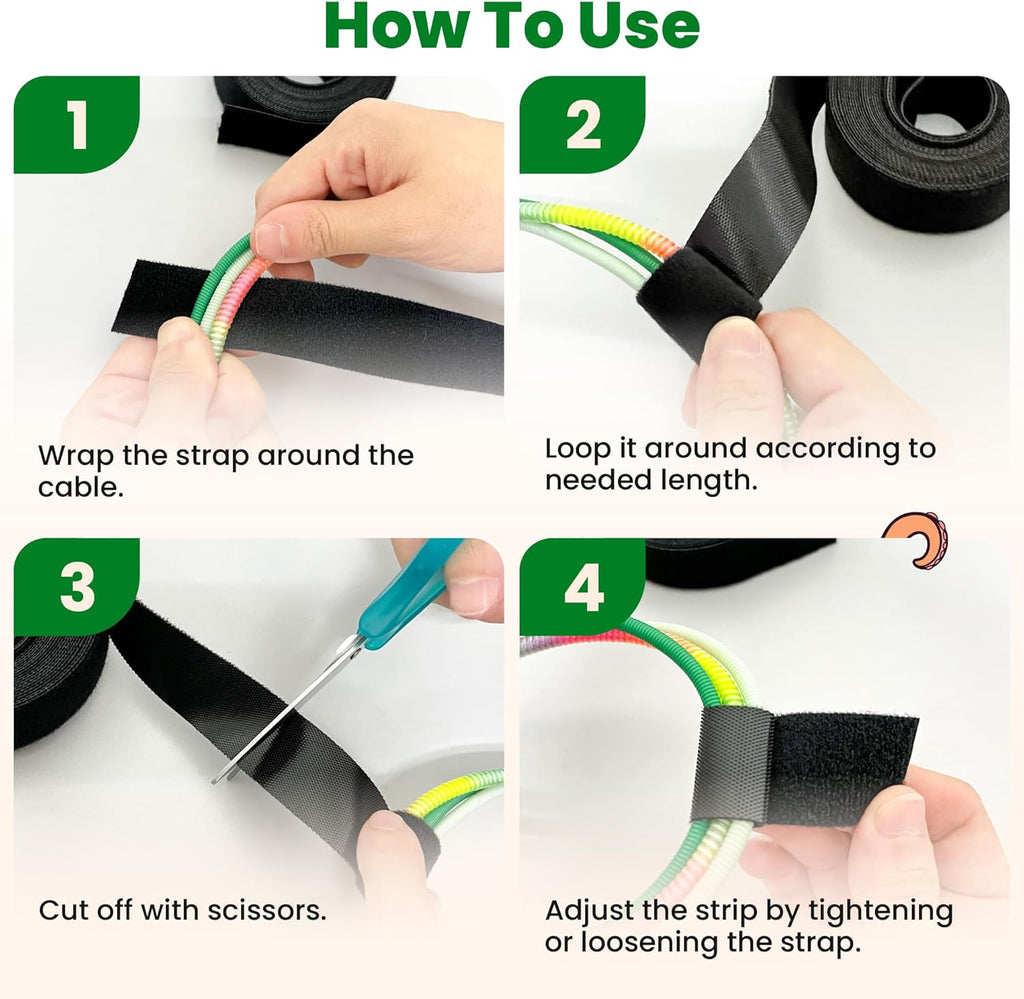 How To Use

1

Wrap the strap around the cable.

2

Loop it around according to needed length.

3

Cut off with scissors.

4

Adjust the strip by tightening or loosening the strap.